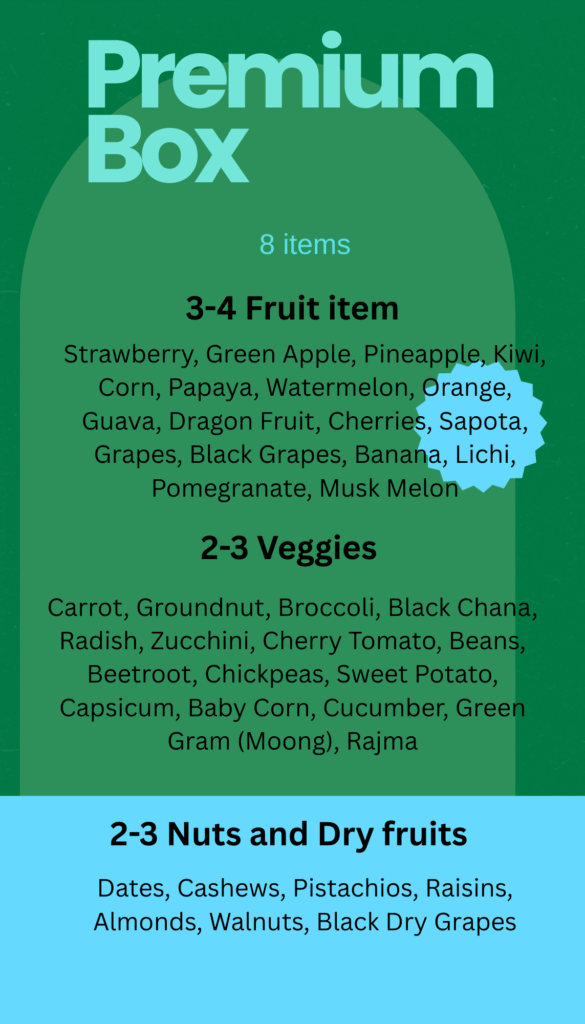 Premium Box

8 items

3-4 Fruit item

Strawberry, Green Apple, Pineapple, Kiwi, Corn, Papaya, Watermelon, Orange, Guava, Dragon Fruit, Cherries, Sapota, Grapes, Black Grapes, Banana, Lichi, Pomegranate, Musk Melon

2-3 Veggies

Carrot, Groundnut, Broccoli, Black Chana, Radish, Zucchini, Cherry Tomato, Beans, Beetroot, Chickpeas, Sweet Potato, Capsicum, Baby Corn, Cucumber, Green Gram (Moong), Rajma

2-3 Nuts and Dry fruits

Dates, Cashews, Pistachios, Raisins, Almonds, Walnuts, Black Dry Grapes